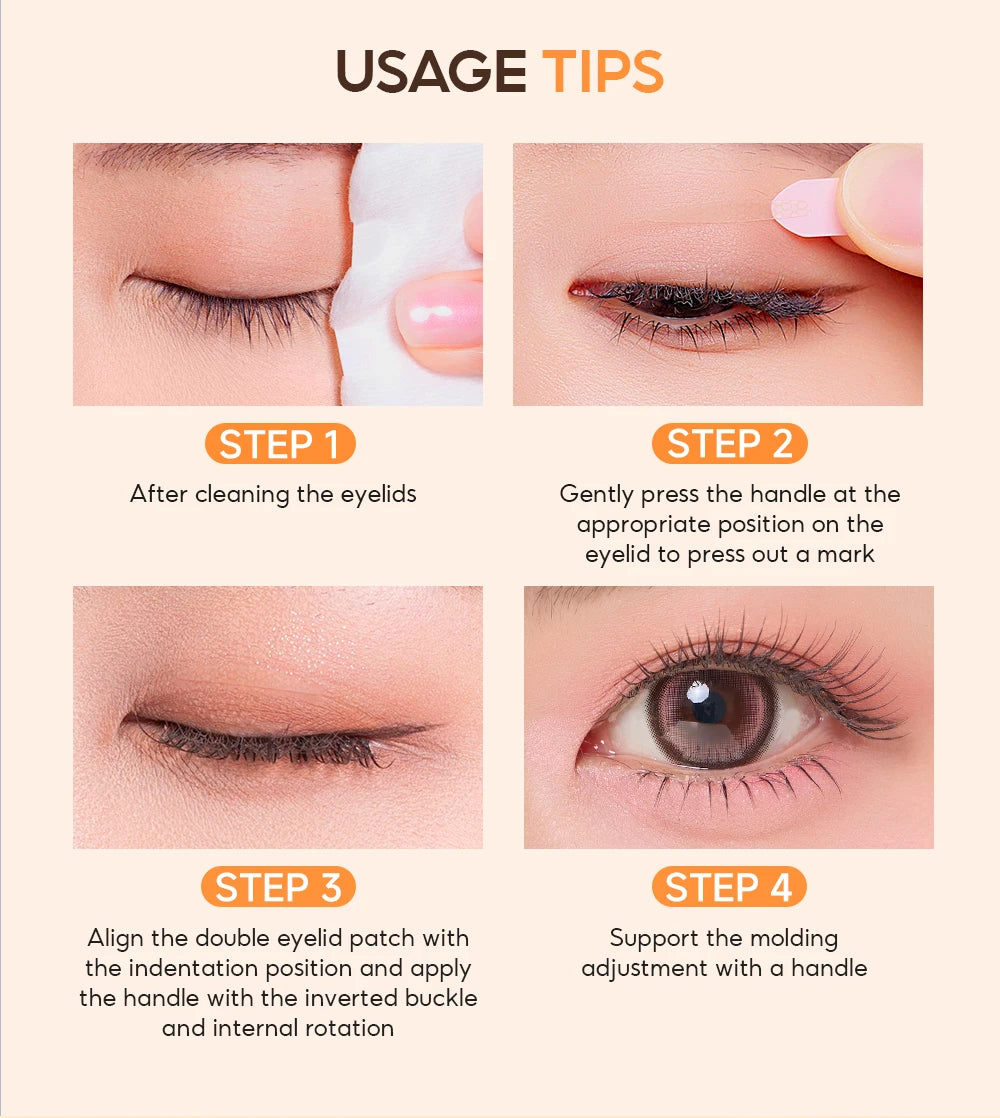 USAGE TIPS

STEP 1

After cleaning the eyelids

STEP 2

Gently press the handle at the appropriate position on the eyelid to press out a mark

STEP 3

Align the double eyelid patch with the indentation position and apply the handle with the inverted buckle and internal rotation

STEP 4

Support the molding adjustment with a handle